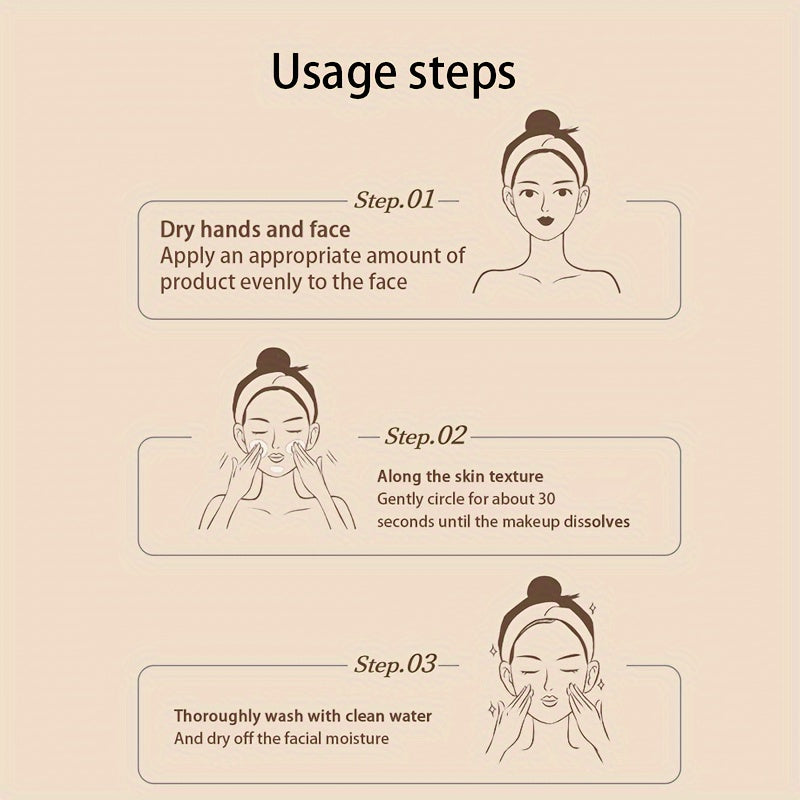 Usage steps

Step.01

Dry hands and face
Apply an appropriate amount of product evenly to the face

Step.02

Along the skin texture
Gently circle for about 30 seconds until the makeup dissolves

Step.03

Thoroughly wash with clean water
And dry off the facial moisture